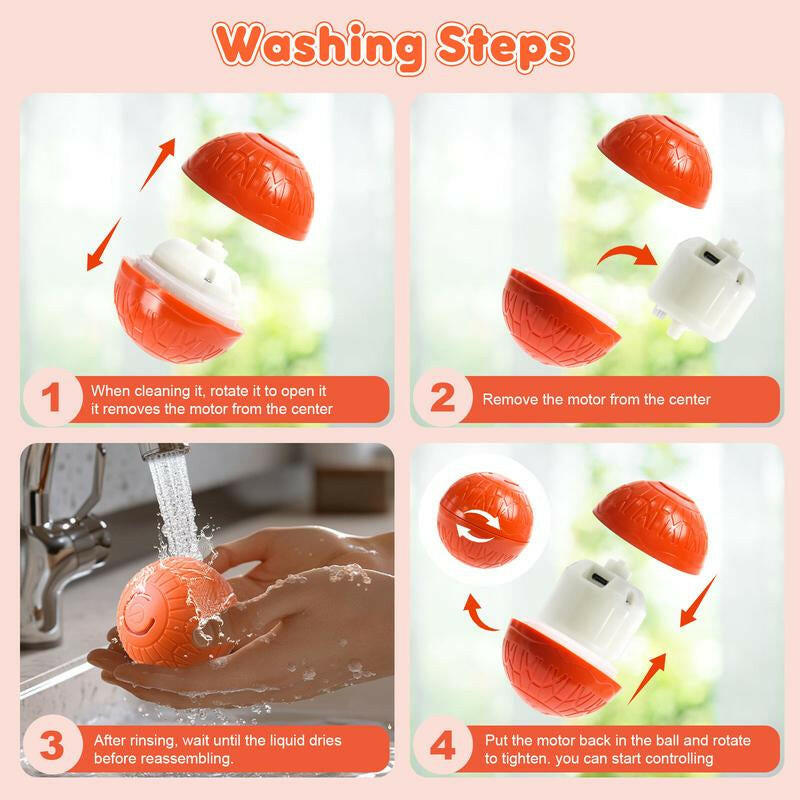 Washing Steps

1
When cleaning it, rotate it to open it
it removes the motor from the center

2
Remove the motor from the center

3
After rinsing, wait until the liquid dries
before reassembling.

4
Put the motor back in the ball and rotate
to tighten. you can start controlling