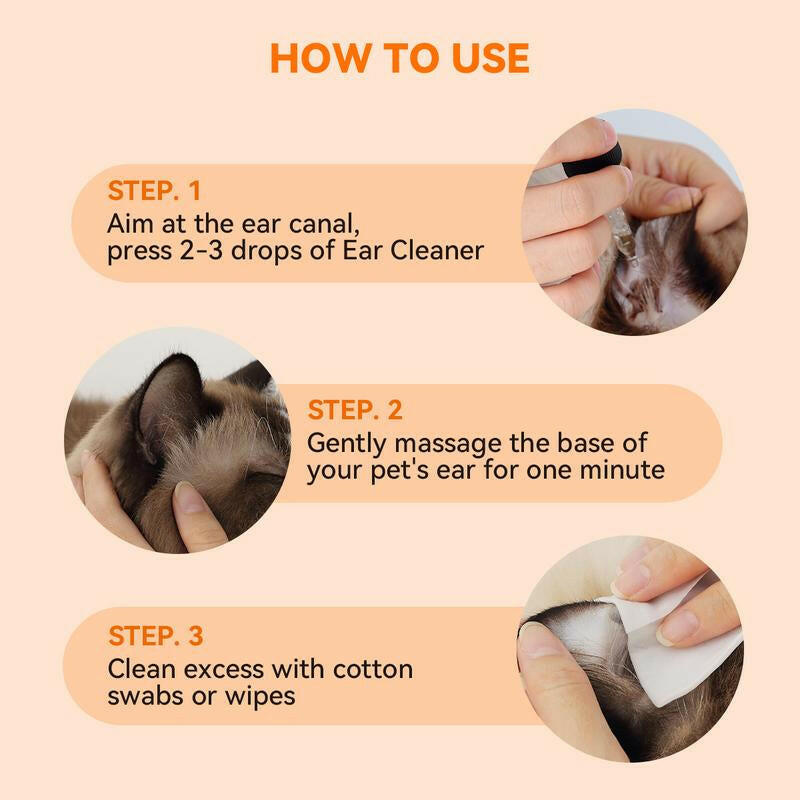 HOW TO USE

STEP. 1
Aim at the ear canal, press 2-3 drops of Ear Cleaner

STEP. 2
Gently massage the base of your pet's ear for one minute

STEP. 3
Clean excess with cotton swabs or wipes