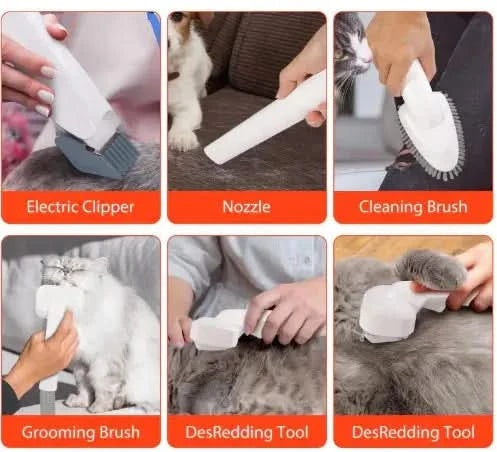 Electric Clipper

Nozzle

Cleaning Brush

Grooming Brush

DesRedding Tool

DesRedding Tool