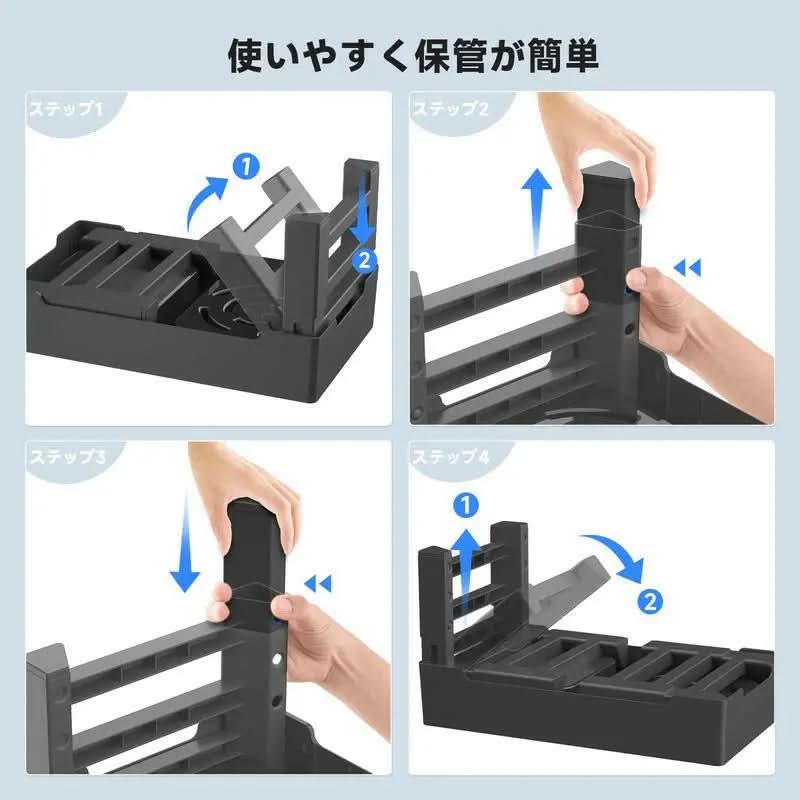 使いやすく保管が簡単

ステップ1
1
2

ステップ2

ステップ3

ステップ4
1
2