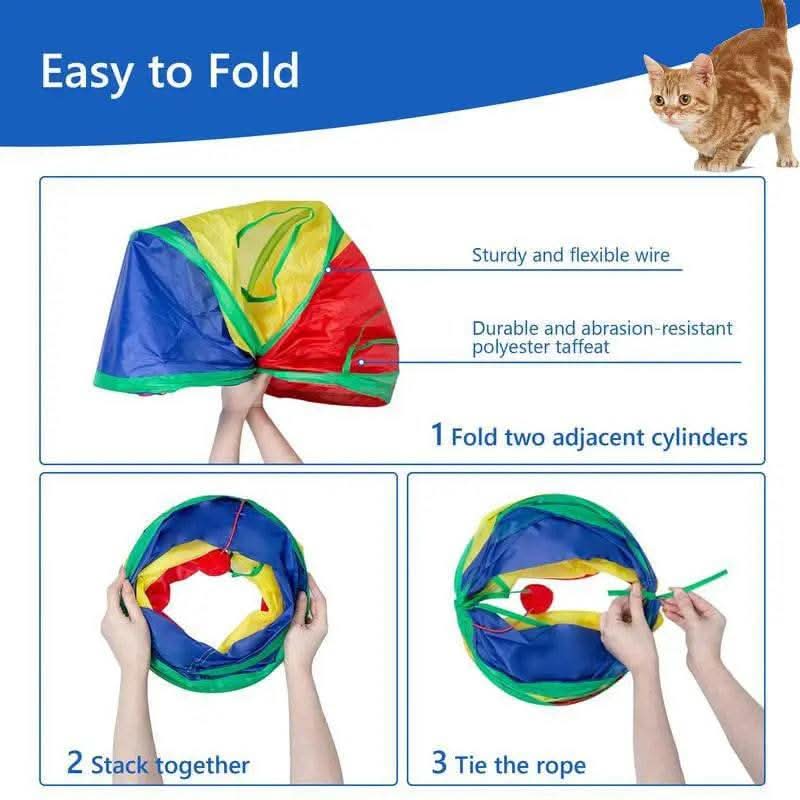 Easy to Fold

Sturdy and flexible wire

Durable and abrasion-resistant polyester taffeat

1 Fold two adjacent cylinders

2 Stack together

3 Tie the rope