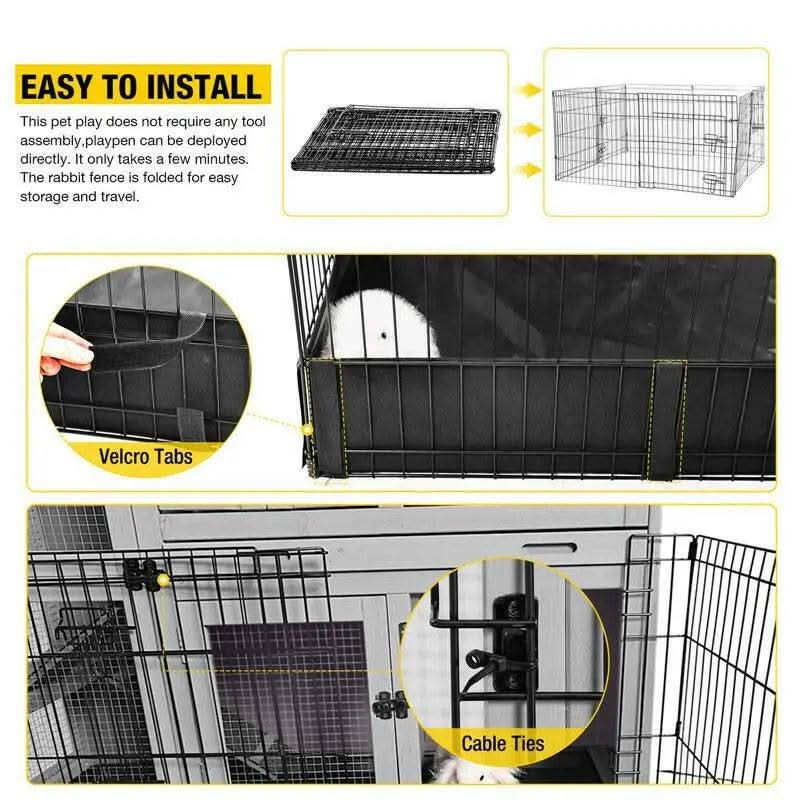 EASY TO INSTALL

This pet play does not require any tool assembly,playpen can be deployed directly. It only takes a few minutes. The rabbit fence is folded for easy storage and travel.

Velcro Tabs

Cable Ties