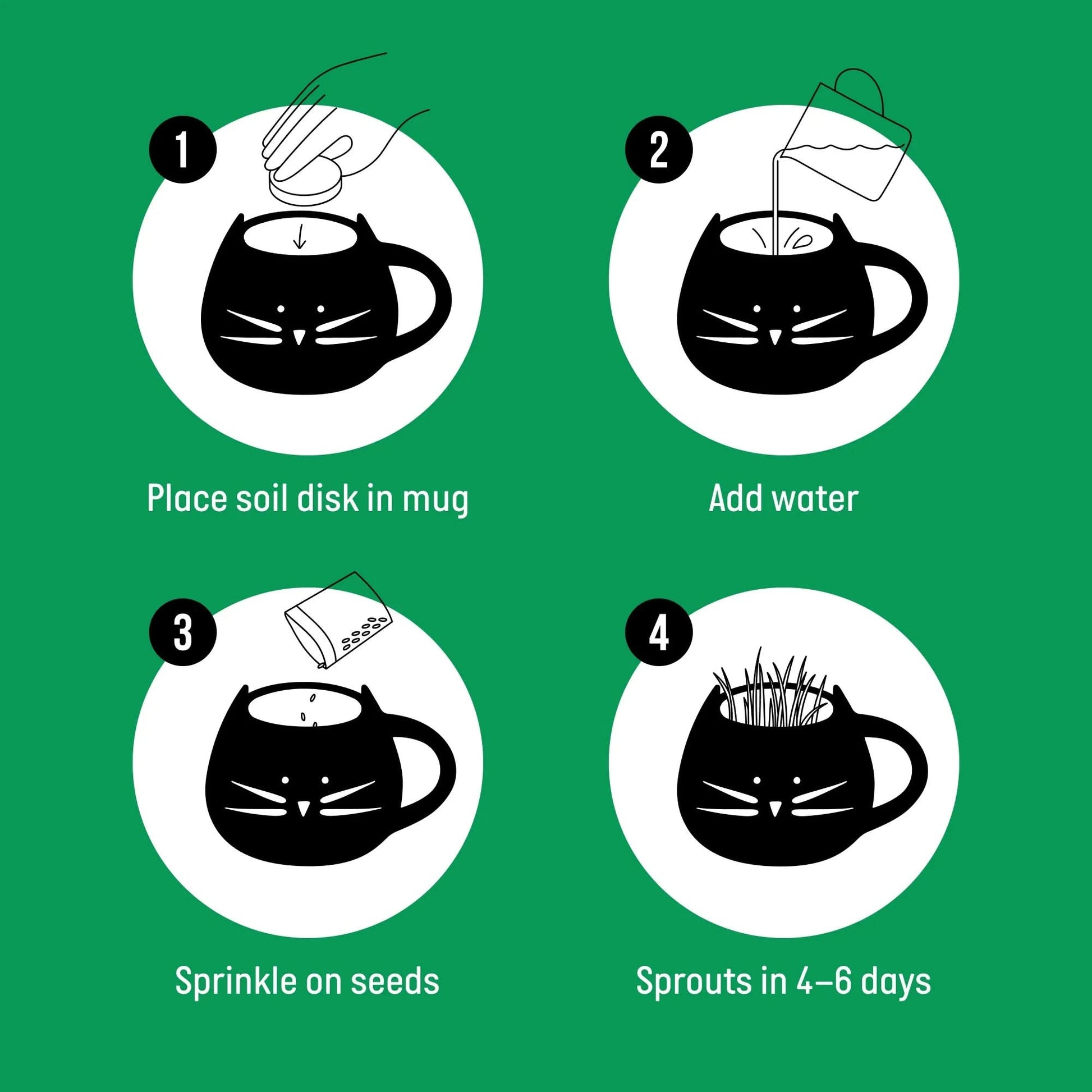 1

Place soil disk in mug

2

Add water

3

Sprinkle on seeds

4

Sprouts in 4–6 days