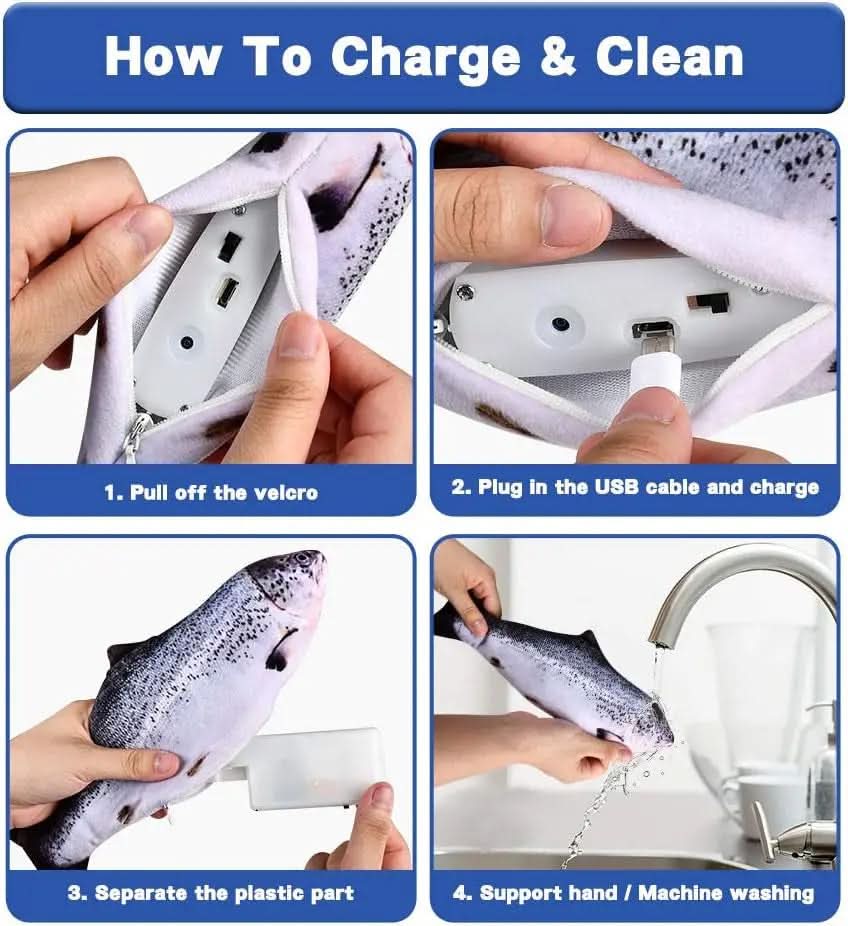 How To Charge & Clean

1. Pull off the velcro

2. Plug in the USB cable and charge

3. Separate the plastic part

4. Support hand / Machine washing