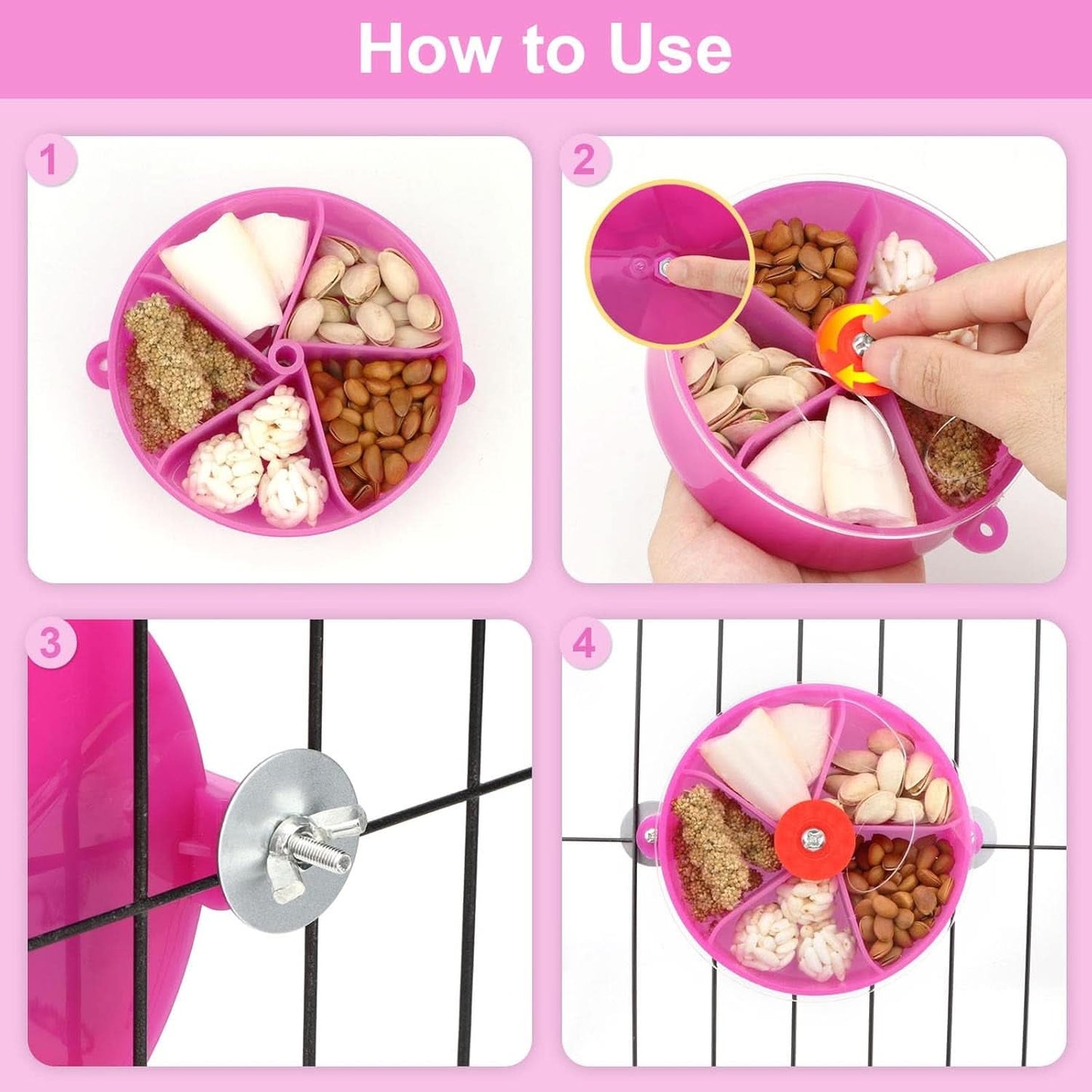 How to Use

1

2

3

4