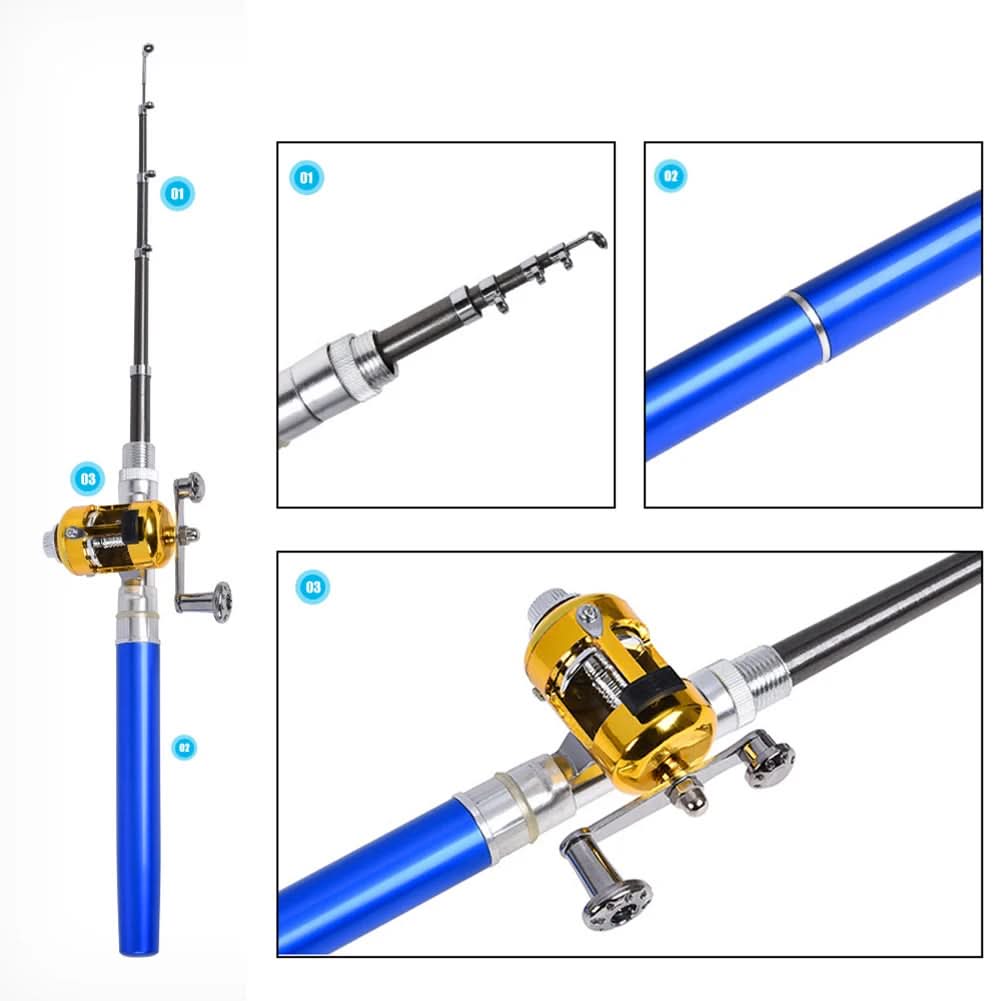 01

03

02

01

02

03