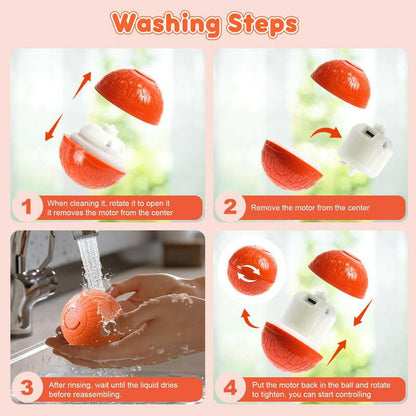 Washing Steps

1 When cleaning it, rotate it to open it it removes the motor from the center

2 Remove the motor from the center

3 After rinsing, wait until the liquid dries before reassembling.

4 Put the motor back in the ball and rotate to tighten, you can start controlling