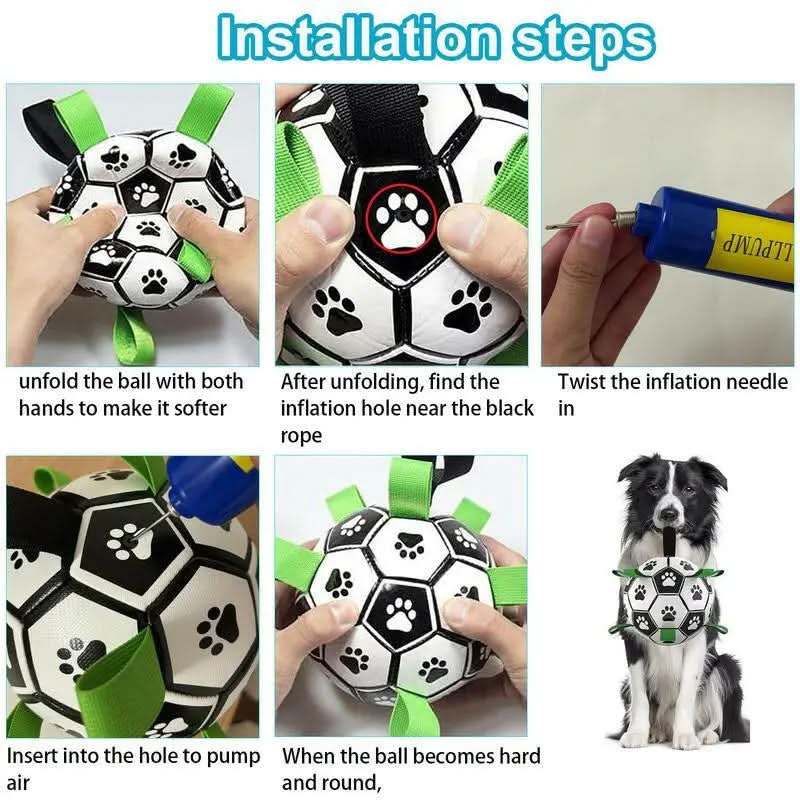 Installation steps

unfold the ball with both hands to make it softer

After unfolding, find the inflation hole near the black rope

LLPUMP

Twist the inflation needle in

Insert into the hole to pump air

When the ball becomes hard and round,