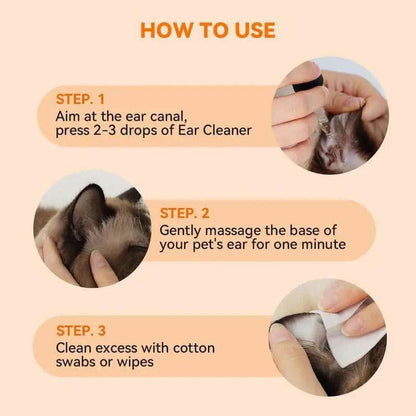 HOW TO USE

STEP. 1
Aim at the ear canal, press 2-3 drops of Ear Cleaner

STEP. 2
Gently massage the base of your pet's ear for one minute

STEP. 3
Clean excess with cotton swabs or wipes