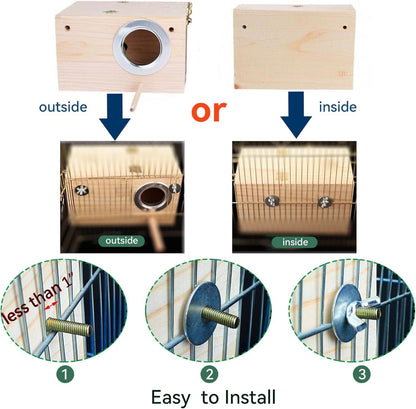 outside

or

inside

outside

inside

less than 1"

1

2

3

Easy to Install