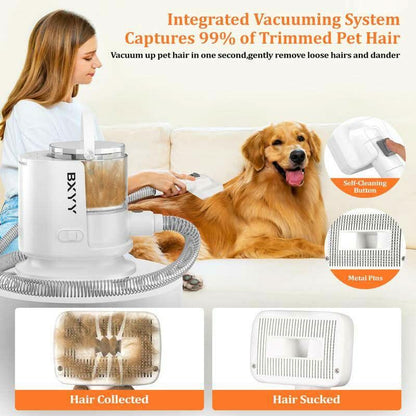 Integrated Vacuuming System Captures 99% of Trimmed Pet Hair

Vacuum up pet hair in one second,gently remove loose hairs and dander

BXYY

Self-Cleaning Button

Metal Pins

Hair Collected

Hair Sucked