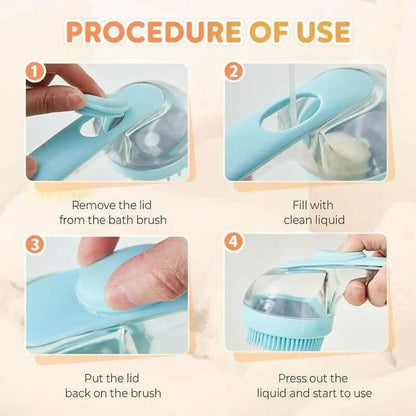 PROCEDURE OF USE

1

Remove the lid from the bath brush

2

Fill with clean liquid

3

Put the lid back on the brush

4

Press out the liquid and start to use