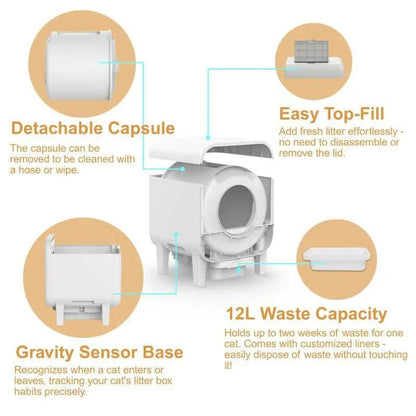 Detachable Capsule

The capsule can be removed to be cleaned with a hose or wipe.

Easy Top-Fill

Add fresh litter effortlessly - no need to disassemble or remove the lid.

Gravity Sensor Base

Recognizes when a cat enters or leaves, tracking your cat's litter box habits precisely.

12L Waste Capacity

Holds up to two weeks of waste for one cat. Comes with customized liners - easily dispose of waste without touching it!