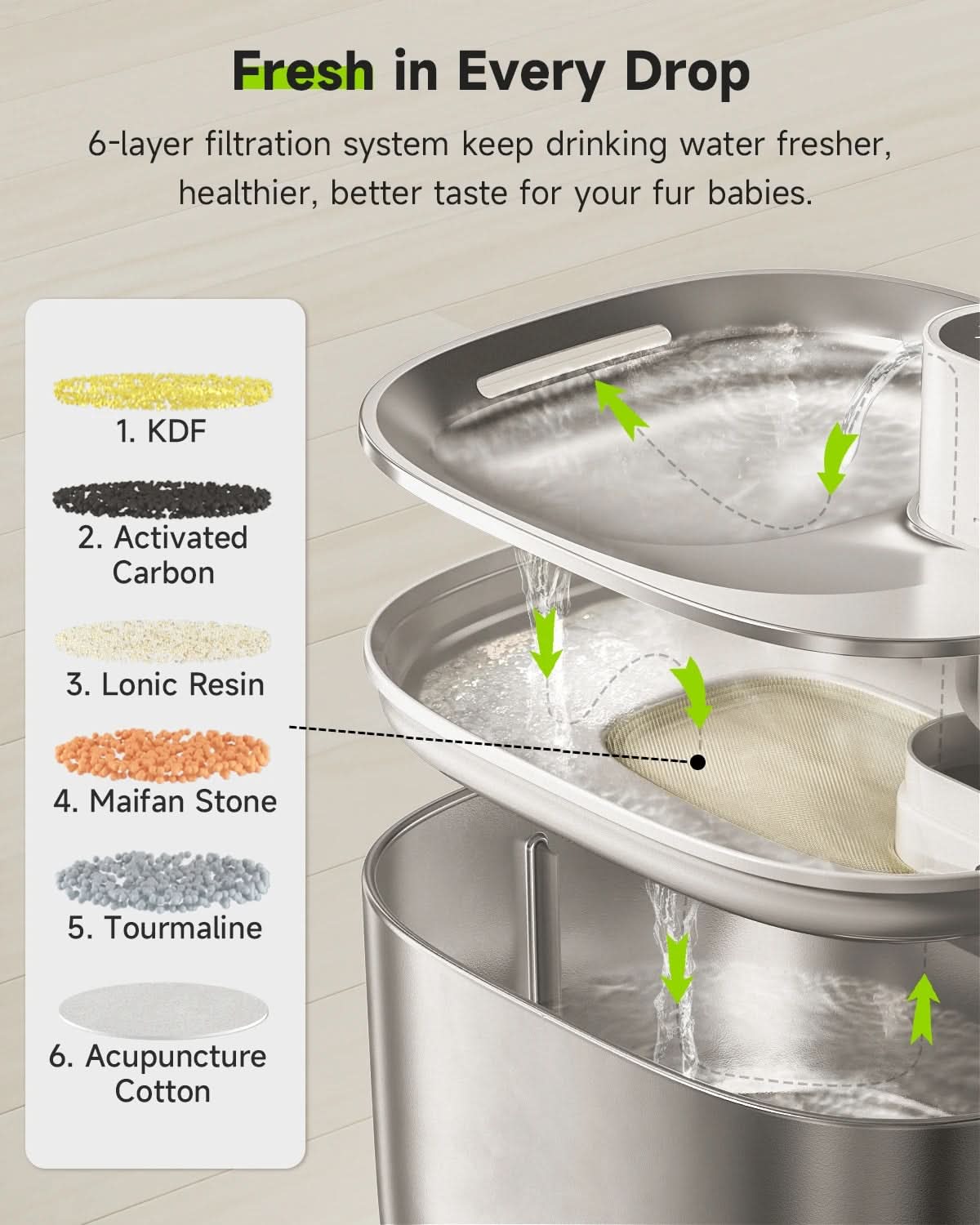 Fresh in Every Drop

6-layer filtration system keep drinking water fresher, healthier, better taste for your fur babies.

1. KDF

2. Activated Carbon

3. Lonic Resin

4. Maifan Stone

5. Tourmaline

6. Acupuncture Cotton