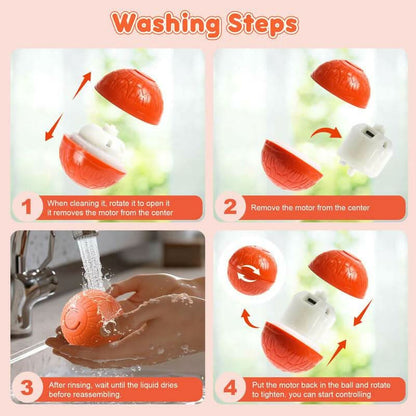 Washing Steps

1 When cleaning it, rotate it to open it it removes the motor from the center

2 Remove the motor from the center

3 After rinsing, wait until the liquid dries before reassembling.

4 Put the motor back in the ball and rotate to tighten, you can start controlling