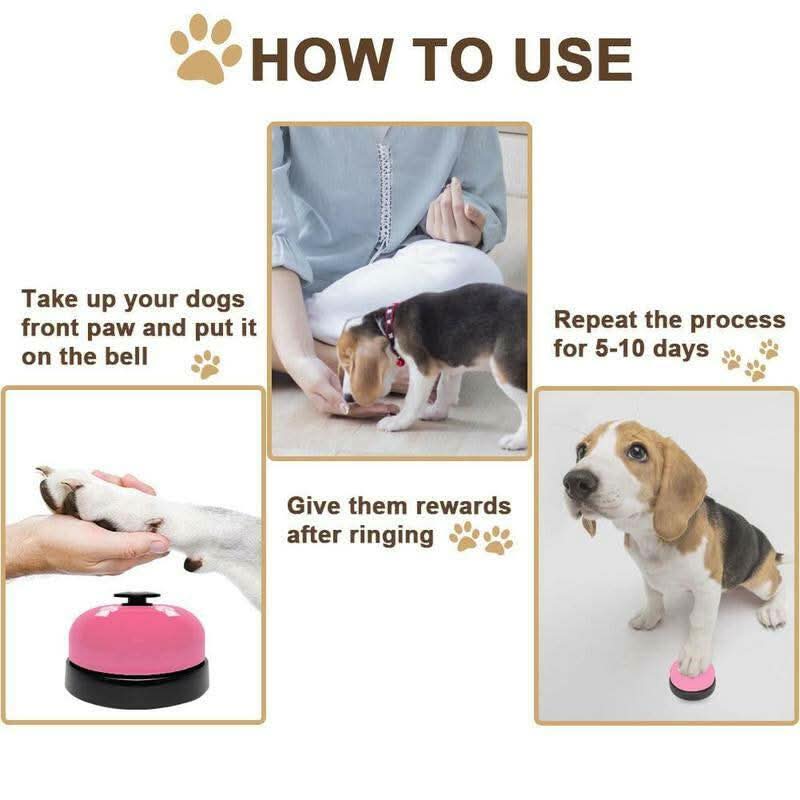 HOW TO USE

Take up your dogs front paw and put it on the bell

Give them rewards after ringing

Repeat the process for 5-10 days