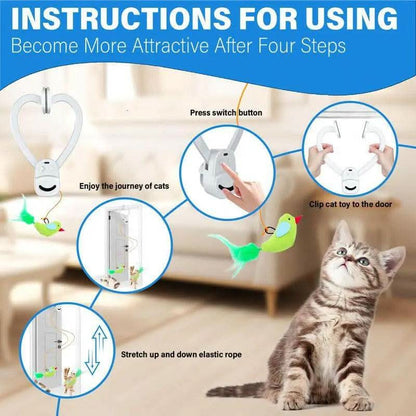 INSTRUCTIONS FOR USING
Become More Attractive After Four Steps

Press switch button

Enjoy the journey of cats

Clip cat toy to the door

Stretch up and down elastic rope